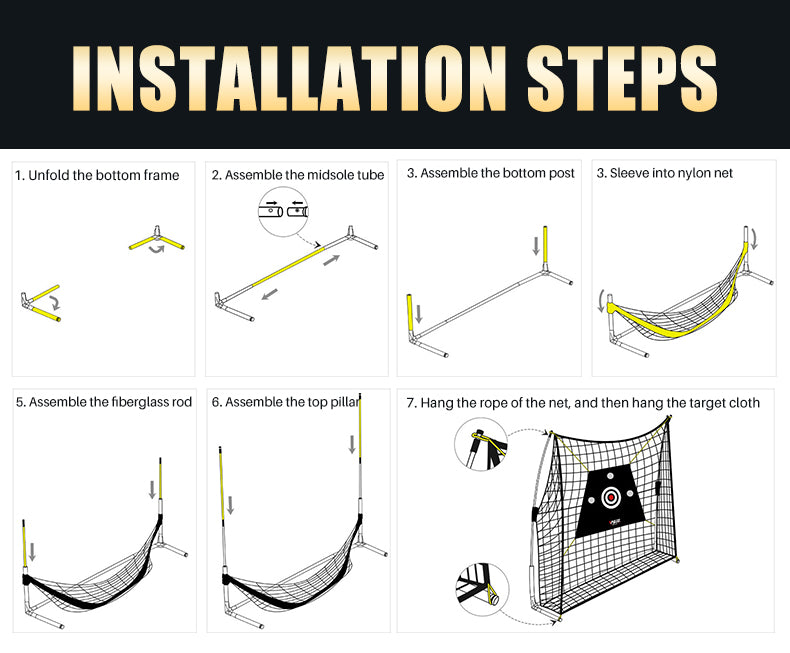 INSTALLATION STEPS

1. Unfold the bottom frame

2. Assemble the midsole tube

3. Assemble the bottom post

3. Sleeve into nylon net

5. Assemble the fiberglass rod

6. Assemble the top pillar

7. Hang the rope of the net, and then hang the target cloth