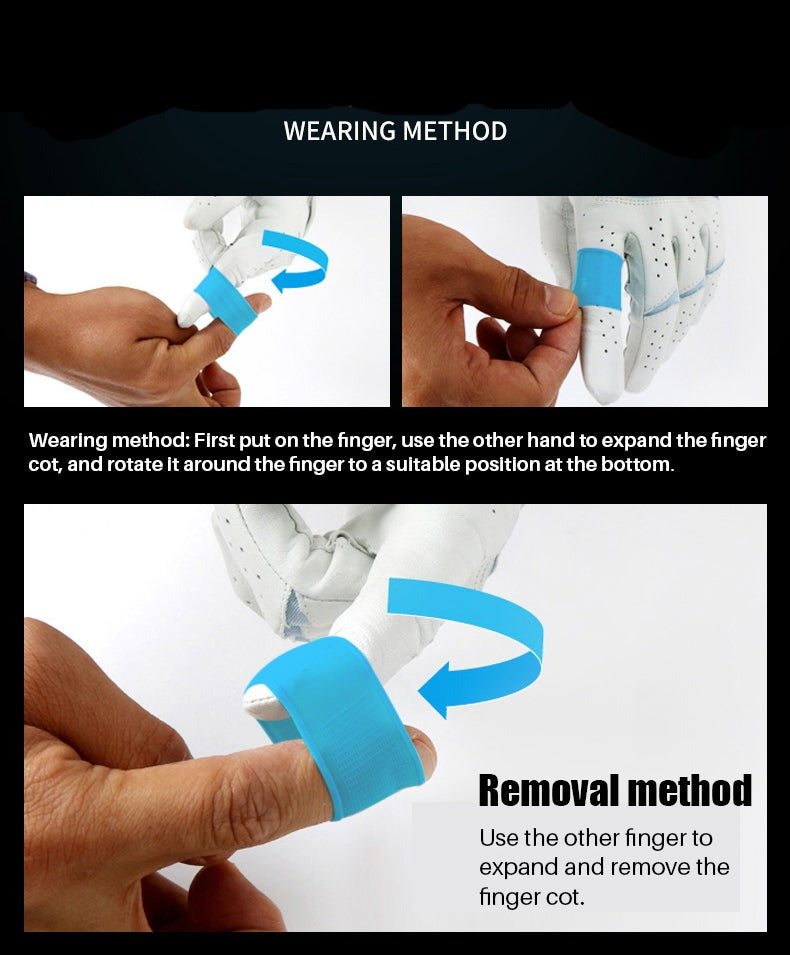 WEARING METHOD

Wearing method: First put on the finger, use the other hand to expand the finger cot, and rotate it around the finger to a suitable position at the bottom.

Removal method

Use the other finger to expand and remove the finger cot.