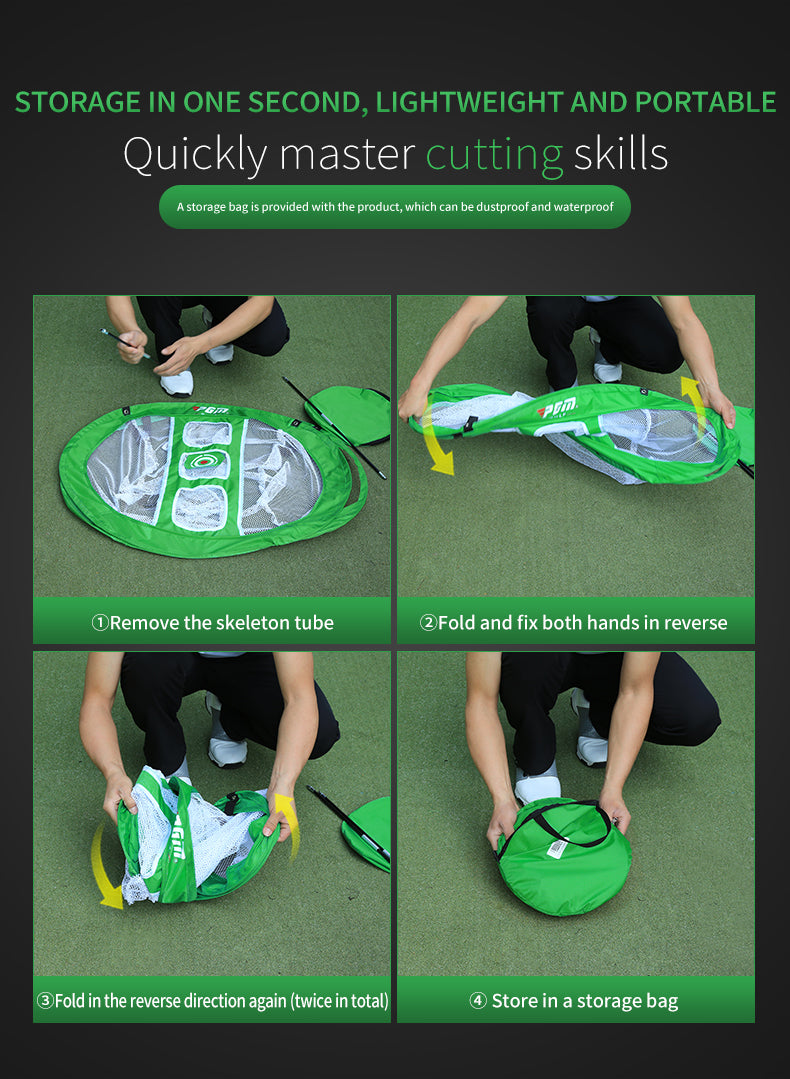 STORAGE IN ONE SECOND, LIGHTWEIGHT AND PORTABLE

Quickly master cutting skills

A storage bag is provided with the product, which can be dustproof and waterproof

PGM

①Remove the skeleton tube

PGM

②Fold and fix both hands in reverse

PGM

③Fold in the reverse direction again (twice in total)

④ Store in a storage bag