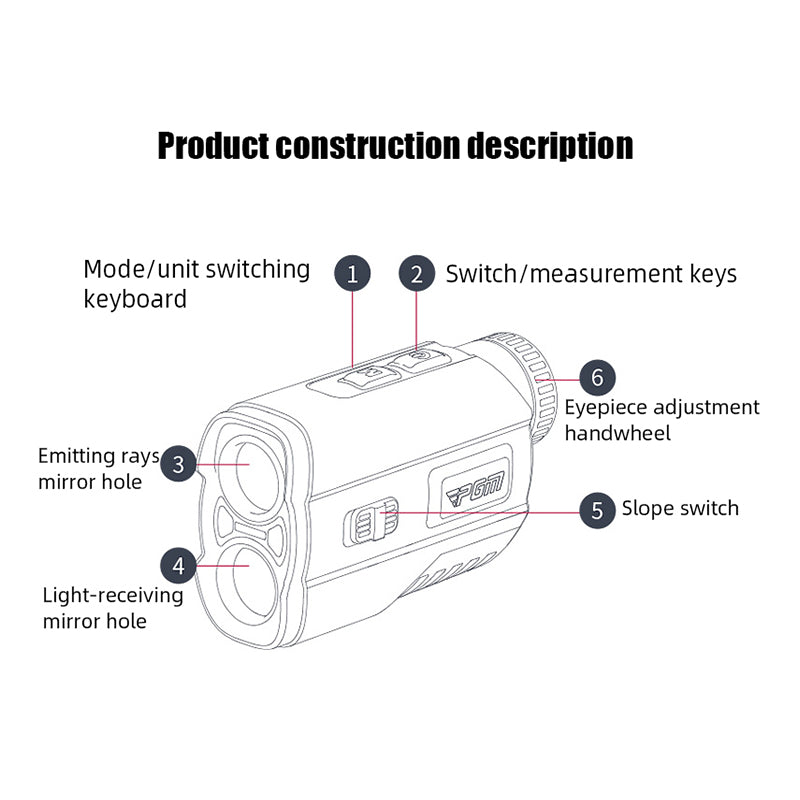 Product construction description

Mode/unit switching keyboard

1

2

Switch/measurement keys

6

Eyepiece adjustment handwheel

Emitting rays mirror hole

3

PGM

5

Slope switch

4

Light-receiving mirror hole